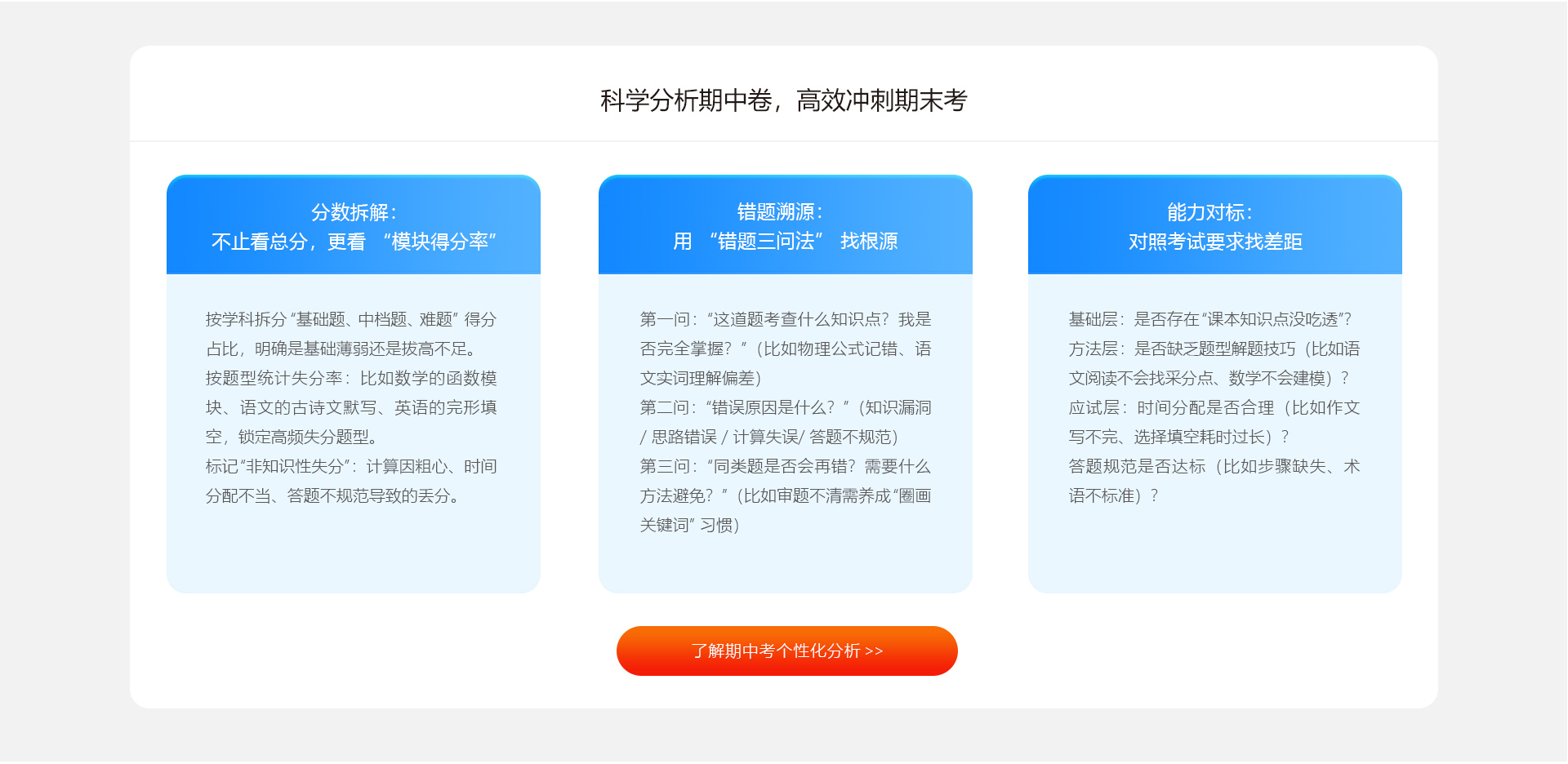 科学分析期中卷，高效冲刺期末考

分数拆解：
不止看总分，更看“模块得分率”

按学科拆分“基础题、中档题、难题”得分占比，明确是基础薄弱还是拔高不足。
按题型统计失分率：比如数学的函数模块、语文的古诗文默写、英语的完形填空，锁定高频失分题型。
标记“非知识性失分”：计算因粗心、时间分配不当、答题不规范导致的丢分。

错题溯源：
用“错题三问法”找根源

第一问：“这道题考查什么知识点？我是否完全掌握？”（比如物理公式记错、语文实词理解偏差）
第二问：“错误原因是什么？”（知识漏洞/思路错误/计算失误/答题不规范）
第三问：“同类题是否会再错？需要什么方法避免？”（比如审题不清需养成“圈画关键词”习惯）

能力对标：
对照考试要求找差距

基础层：是否存在“课本知识点没吃透”？
方法层：是否缺乏题型解题技巧（比如语文阅读不会找采分点、数学不会建模）？
应试层：时间分配是否合理（比如作文写不完、选择填空耗时过长）？
答题规范是否达标（比如步骤缺失、术语不标准）？

了解期中考个性化分析 >>